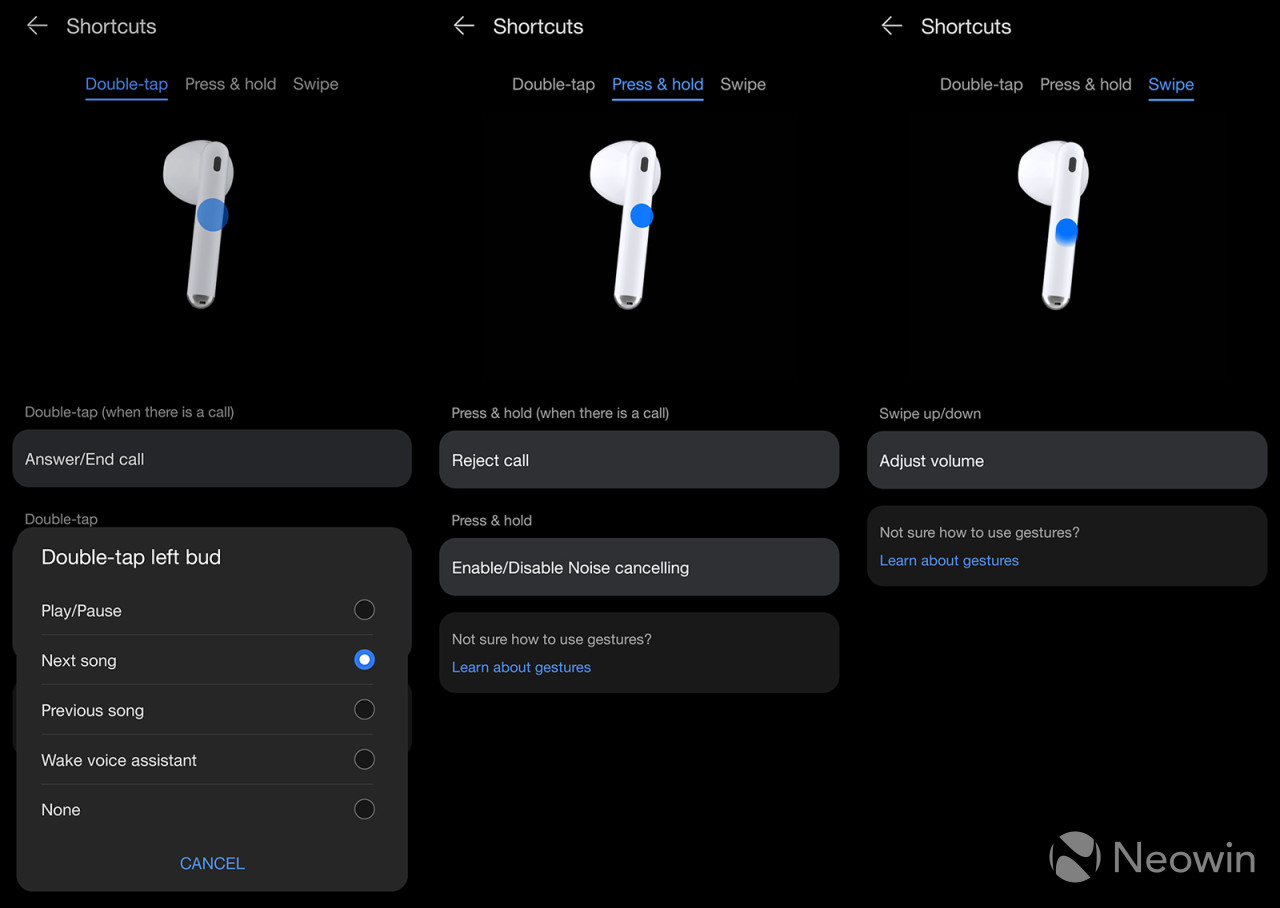 Shortcuts

Double-tap Press & hold Swipe

Double-tap (when there is a call)

Answer/End call

Double-tap

Double-tap left bud

Play/Pause

Next song

Previous song

Wake voice assistant

None

CANCEL

Shortcuts

Double-tap Press & hold Swipe

Press & hold (when there is a call)

Reject call

Press & hold

Enable/Disable Noise cancelling

Not sure how to use gestures?

Learn about gestures

Shortcuts

Double-tap Press & hold Swipe

Swipe up/down

Adjust volume

Not sure how to use gestures?

Learn about gestures

Neowin